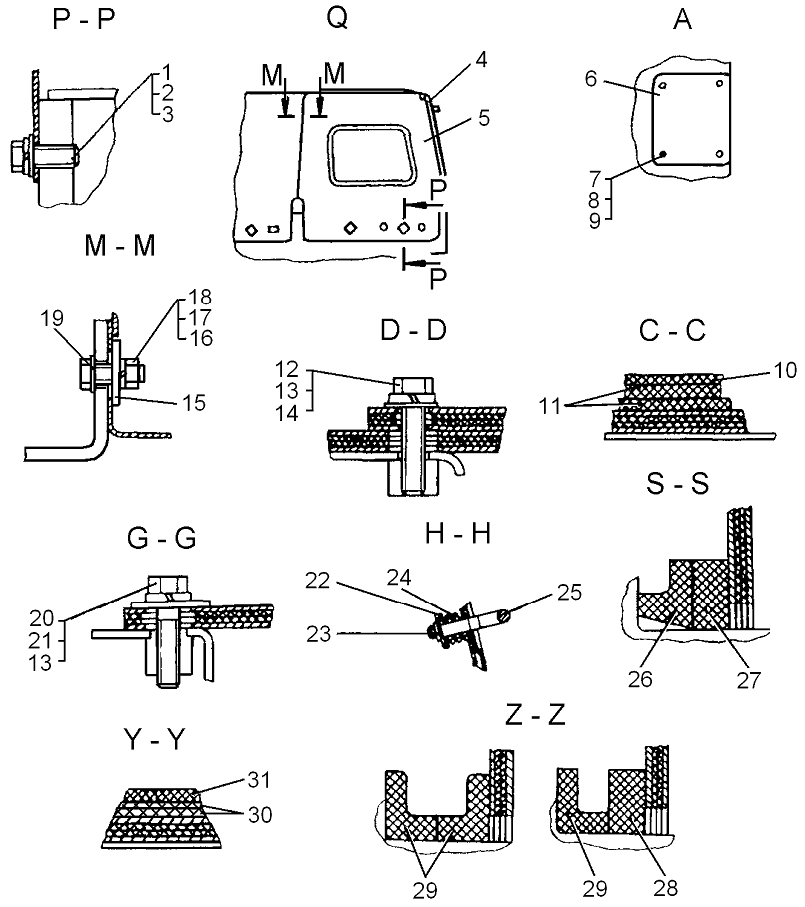 P - P

1
2
3

Q

M M
4
5
P
P

A

6
7
8
9

M - M

19
18
17
16
15

D - D

12
13
14

C - C

10
11

S - S

26
27

G - G

20
21
13

H - H

22
24
25
23

Y - Y

31
30

Z - Z

29
29
28