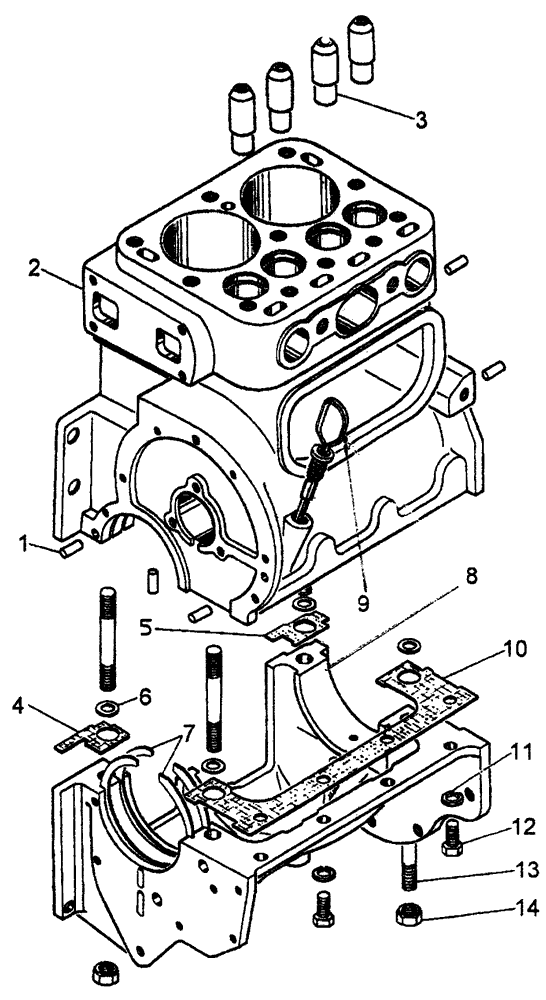 3
2
1
9
8
5
10
6
4
7
11
12
13
14